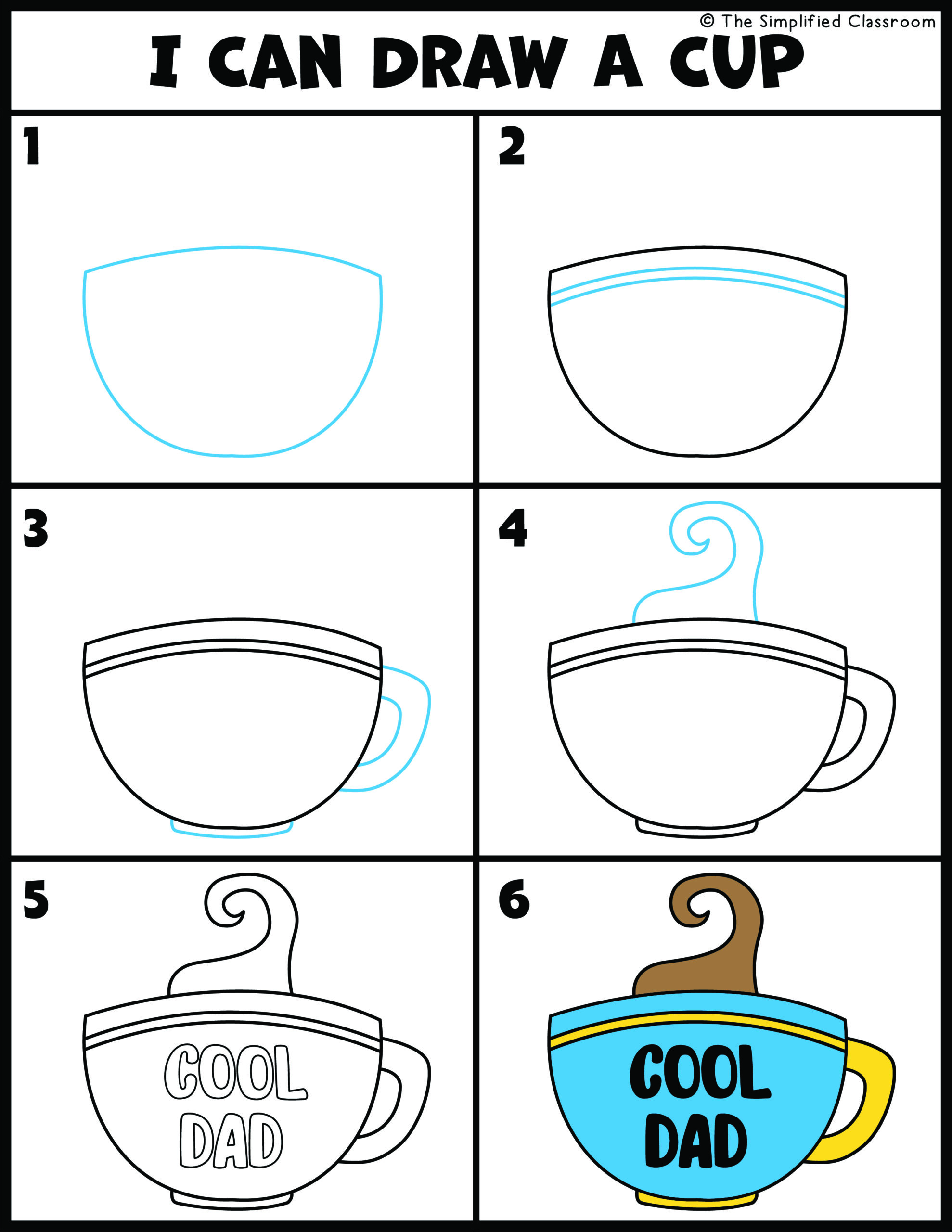 © The Simplified Classroom

I CAN DRAW A CUP

1

2

3

4

5

COOL DAD

6

COOL DAD